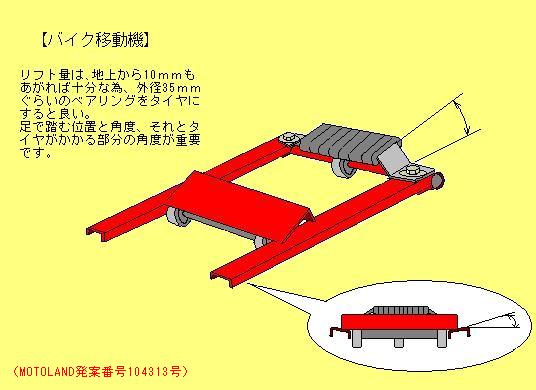 【バイク移動機】

リフト量は、地上から10mmもあがれば十分な為、外径35mmぐらいのベアリングをタイヤにすると良い。
足で踏む位置と角度、それとタイヤがかかる部分の角度が重要です。

（MOTOLAND発案番号104313号）